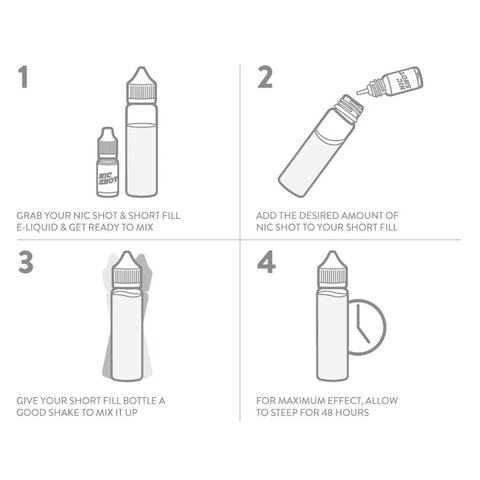 1

NIC SHOT

GRAB YOUR NIC SHOT & SHORT FILL E-LIQUID & GET READY TO MIX

2

NIC SHOT

ADD THE DESIRED AMOUNT OF NIC SHOT TO YOUR SHORT FILL

3

GIVE YOUR SHORT FILL BOTTLE A GOOD SHAKE TO MIX IT UP

4

FOR MAXIMUM EFFECT, ALLOW TO STEEP FOR 48 HOURS